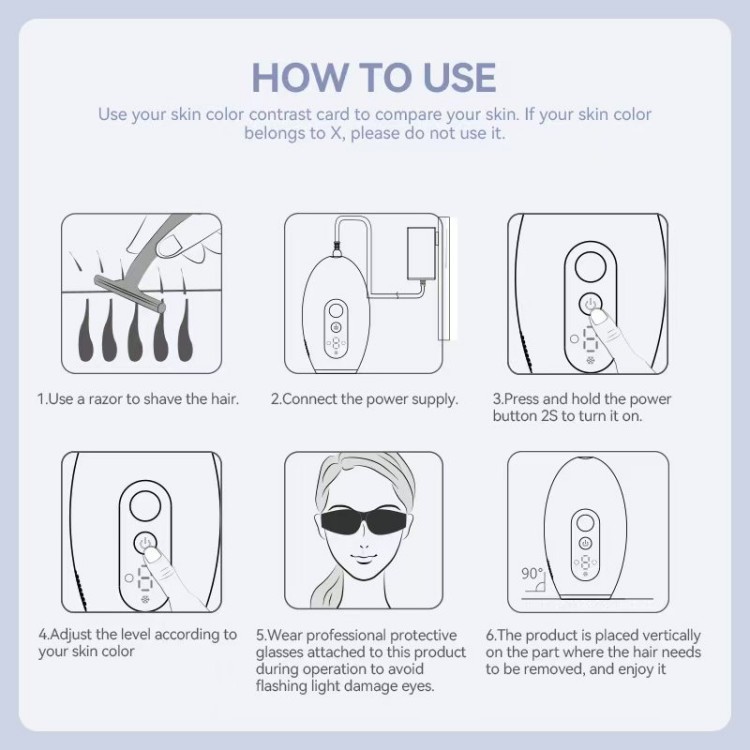 HOW TO USE

Use your skin color contrast card to compare your skin. If your skin color belongs to X, please do not use it.

1.Use a razor to shave the hair.

2.Connect the power supply.

3.Press and hold the power button 2S to turn it on.

4.Adjust the level according to your skin color

5.Wear professional protective glasses attached to this product during operation to avoid flashing light damage eyes.

90°

6.The product is placed vertically on the part where the hair needs to be removed, and enjoy it